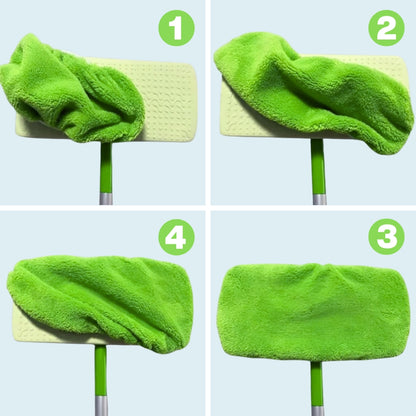 1

2

4

3